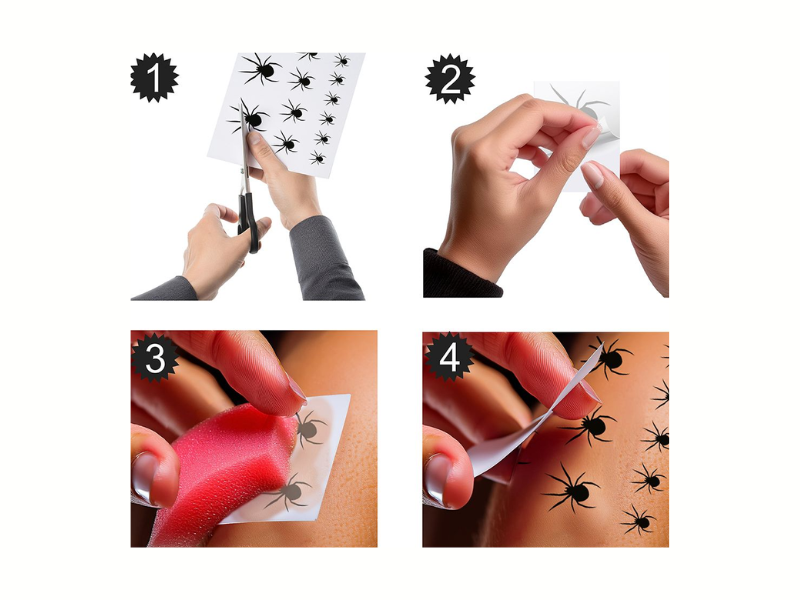 1
2
3
4